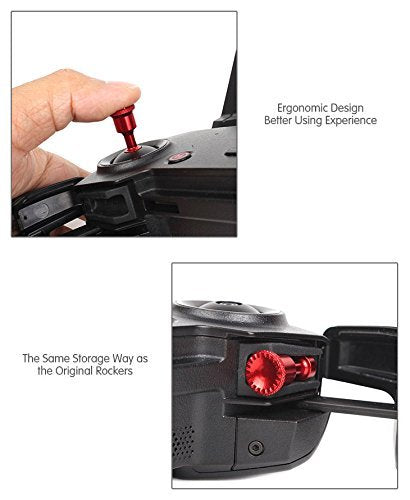 Ergonomic Design
Better Using Experience

The Same Storage Way as
the Original Rockers