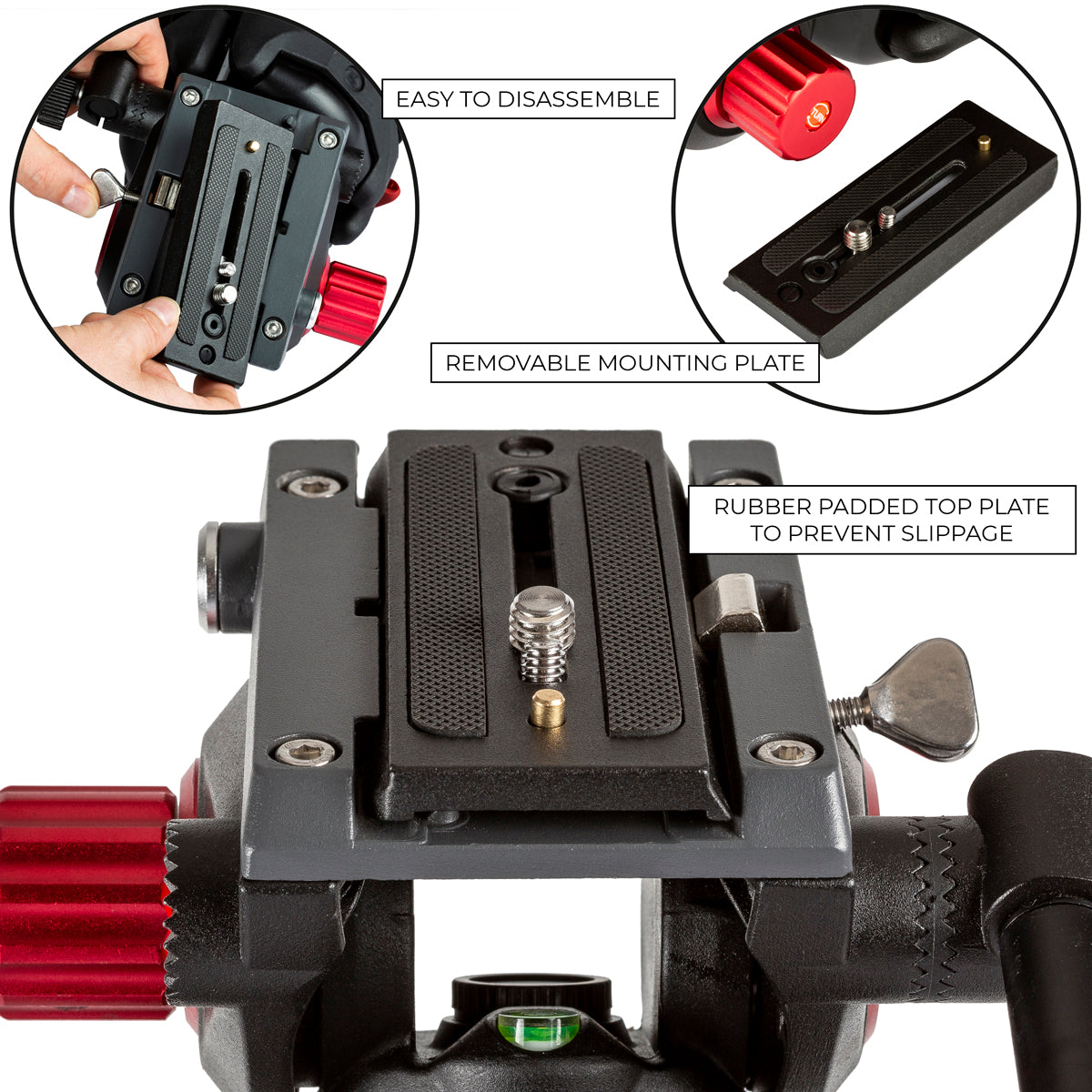 EASY TO DISASSEMBLE

REMOVABLE MOUNTING PLATE

RUBBER PADDED TOP PLATE TO PREVENT SLIPPAGE